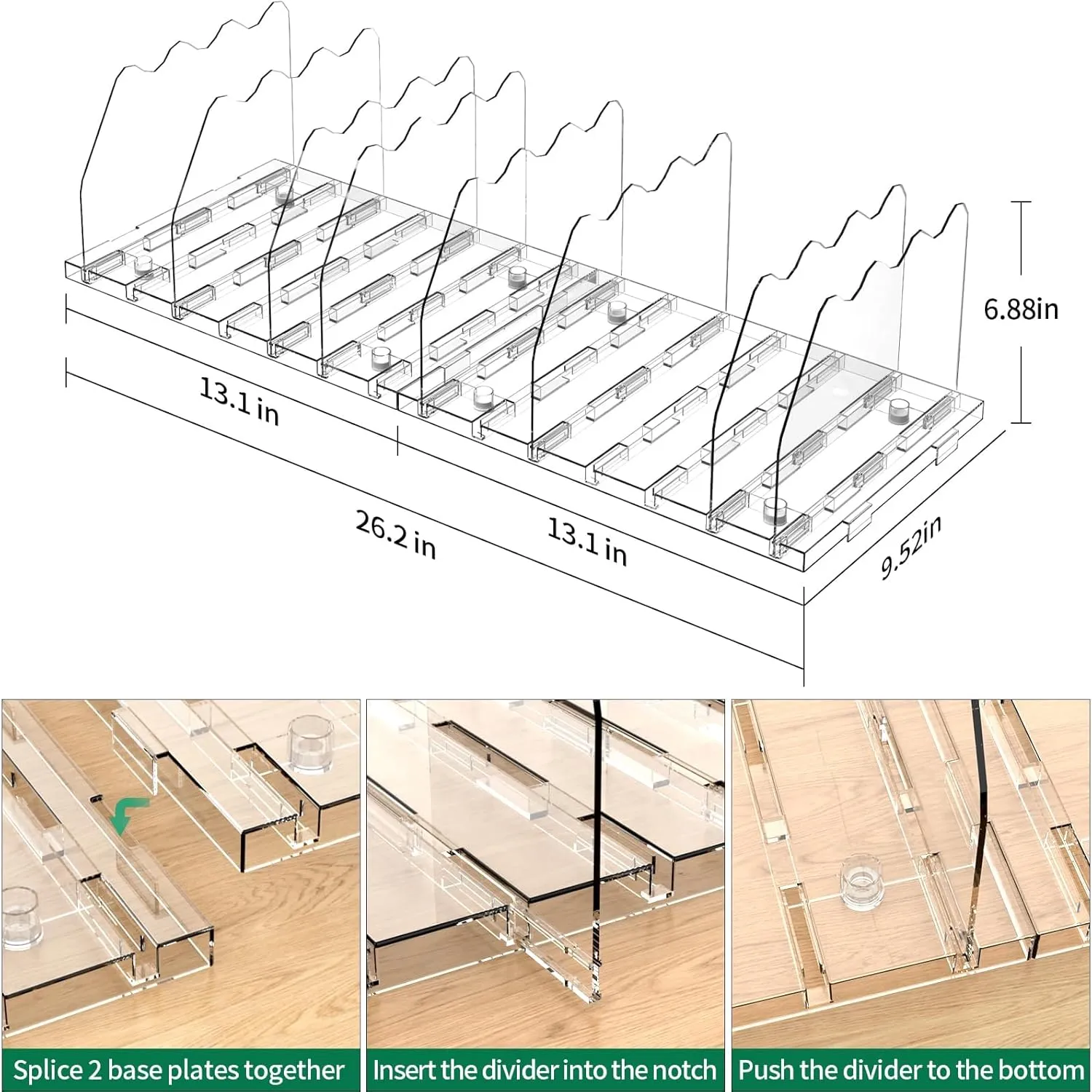 6.88in

13.1 in

26.2 in

13.1 in

9.52in

Splice 2 base plates together

Insert the divider into the notch

Push the divider to the bottom