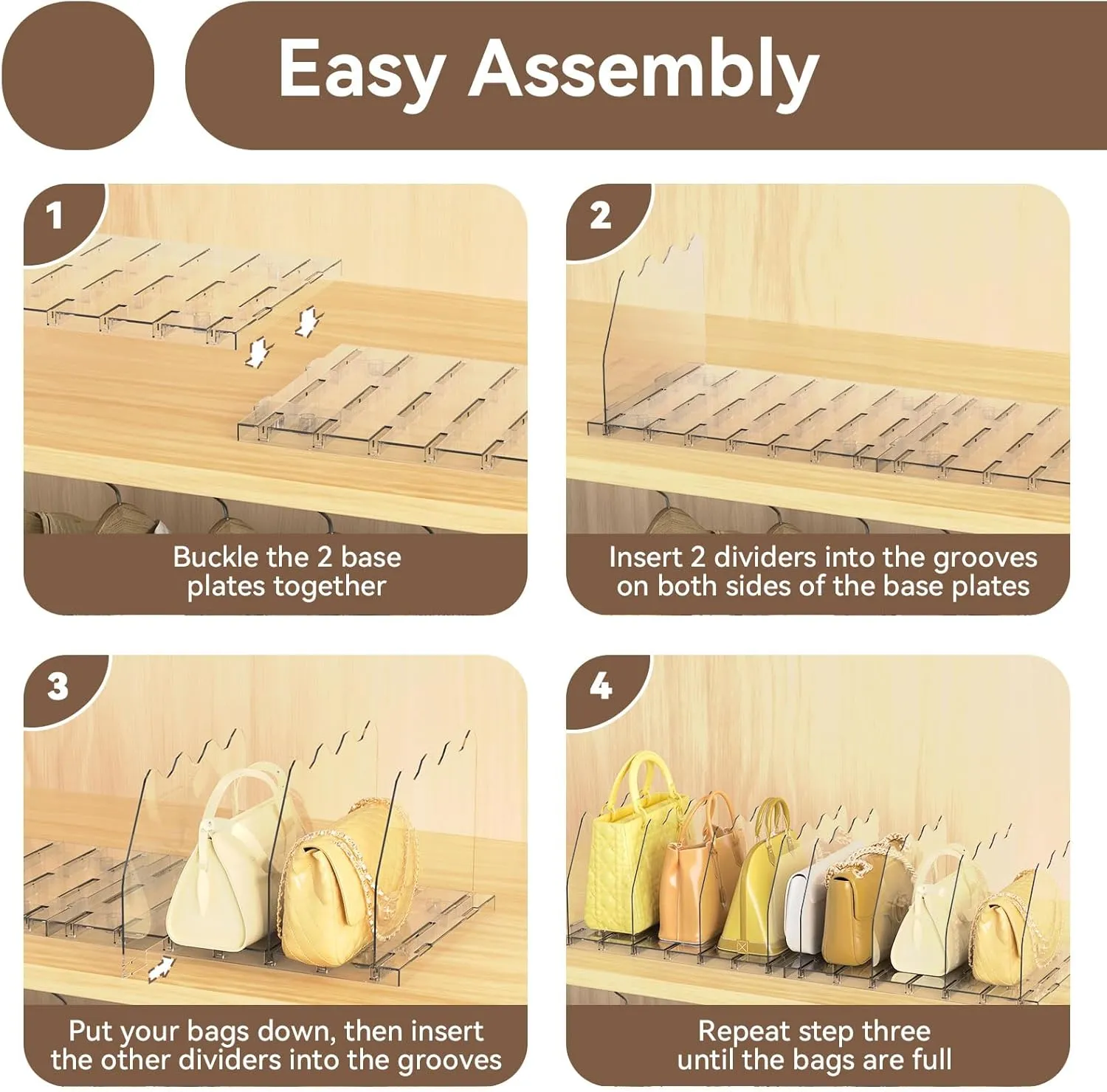 Easy Assembly

1

Buckle the 2 base plates together

2

Insert 2 dividers into the grooves on both sides of the base plates

3

Put your bags down, then insert the other dividers into the grooves

4

Repeat step three until the bags are full