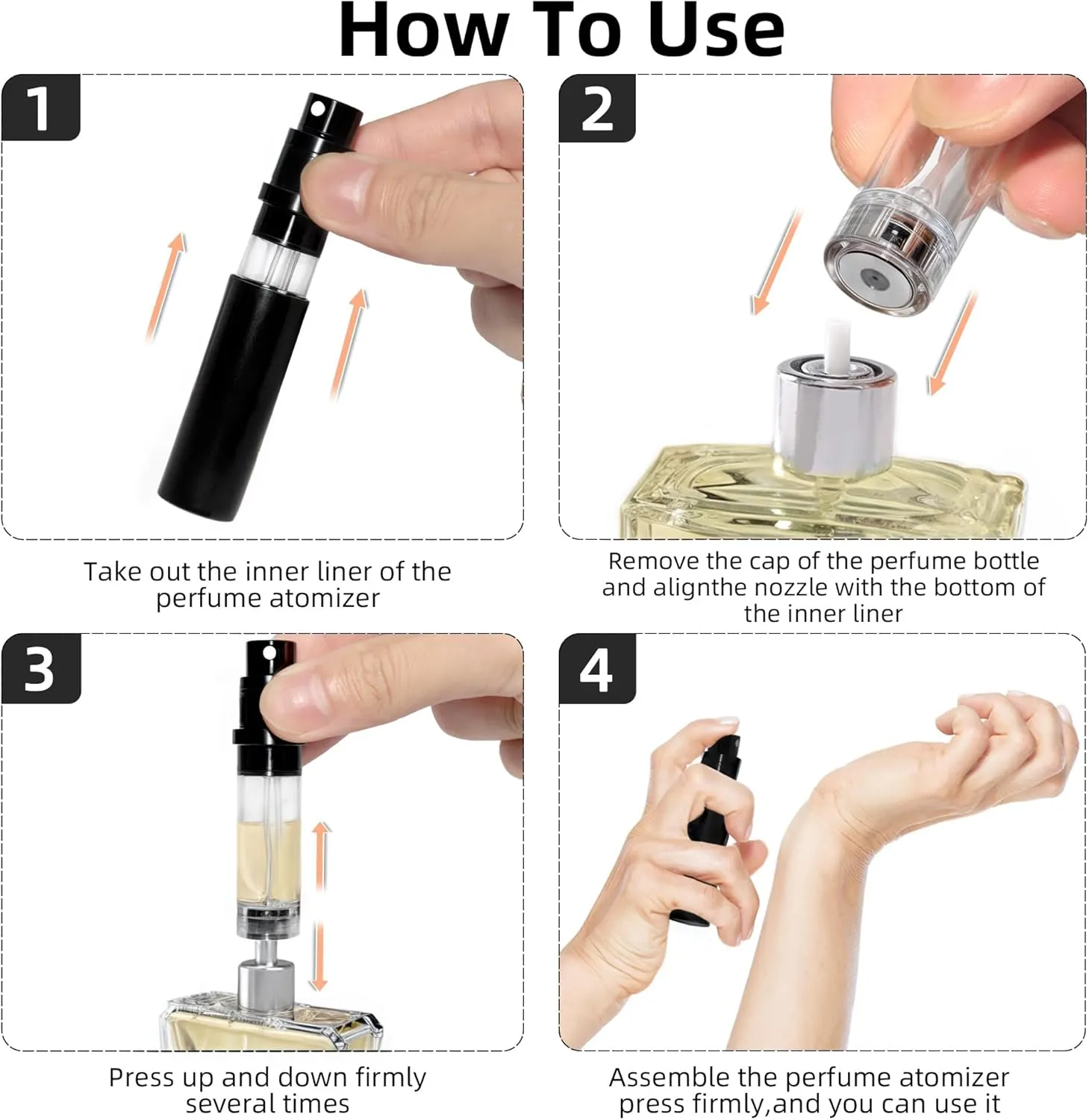 How To Use

1

Take out the inner liner of the perfume atomizer

2

Remove the cap of the perfume bottle and alignthe nozzle with the bottom of the inner liner

3

Press up and down firmly several times

4

Assemble the perfume atomizer press firmly,and you can use it