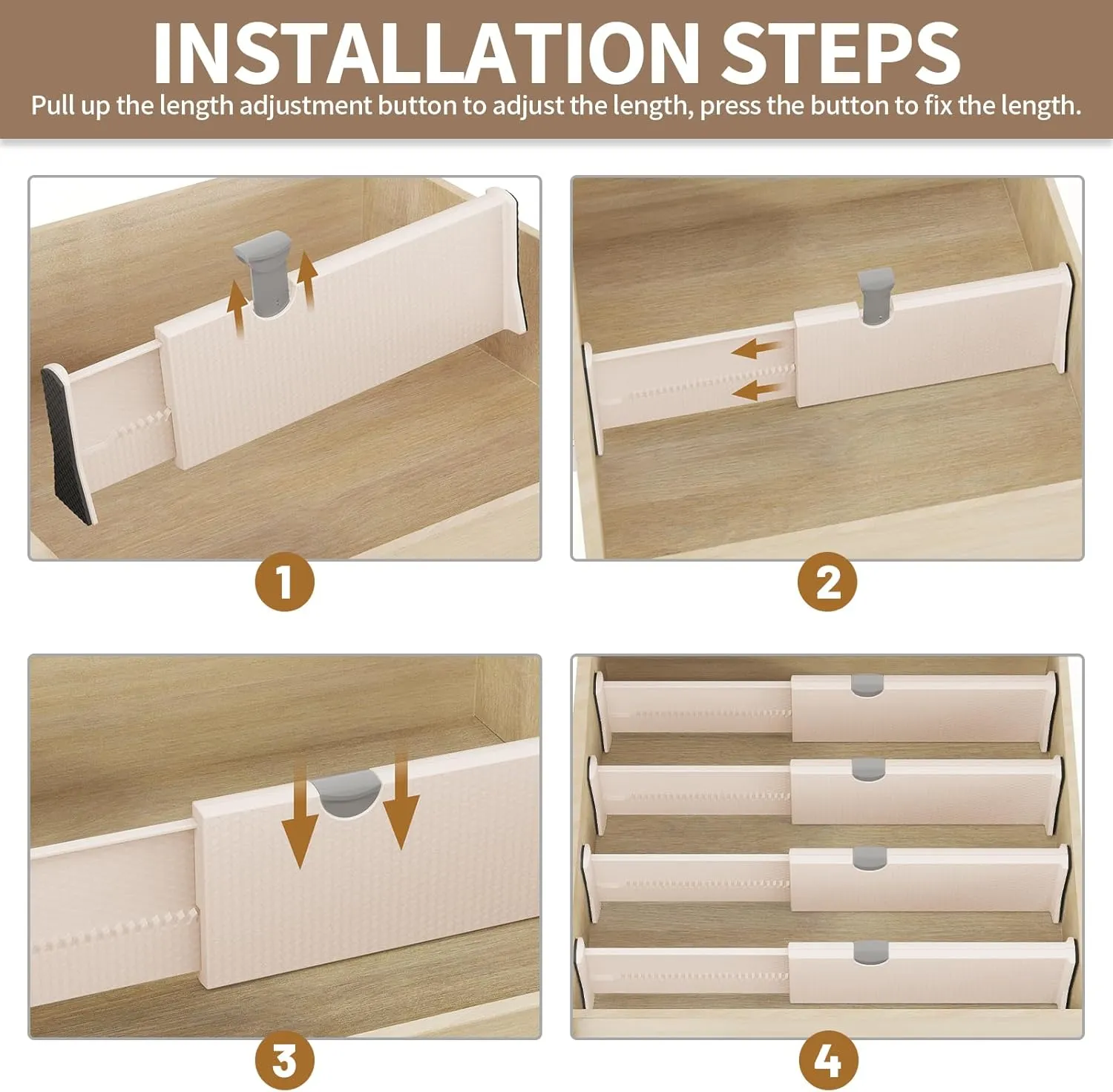 INSTALLATION STEPS
Pull up the length adjustment button to adjust the length, press the button to fix the length.

1

2

3

4