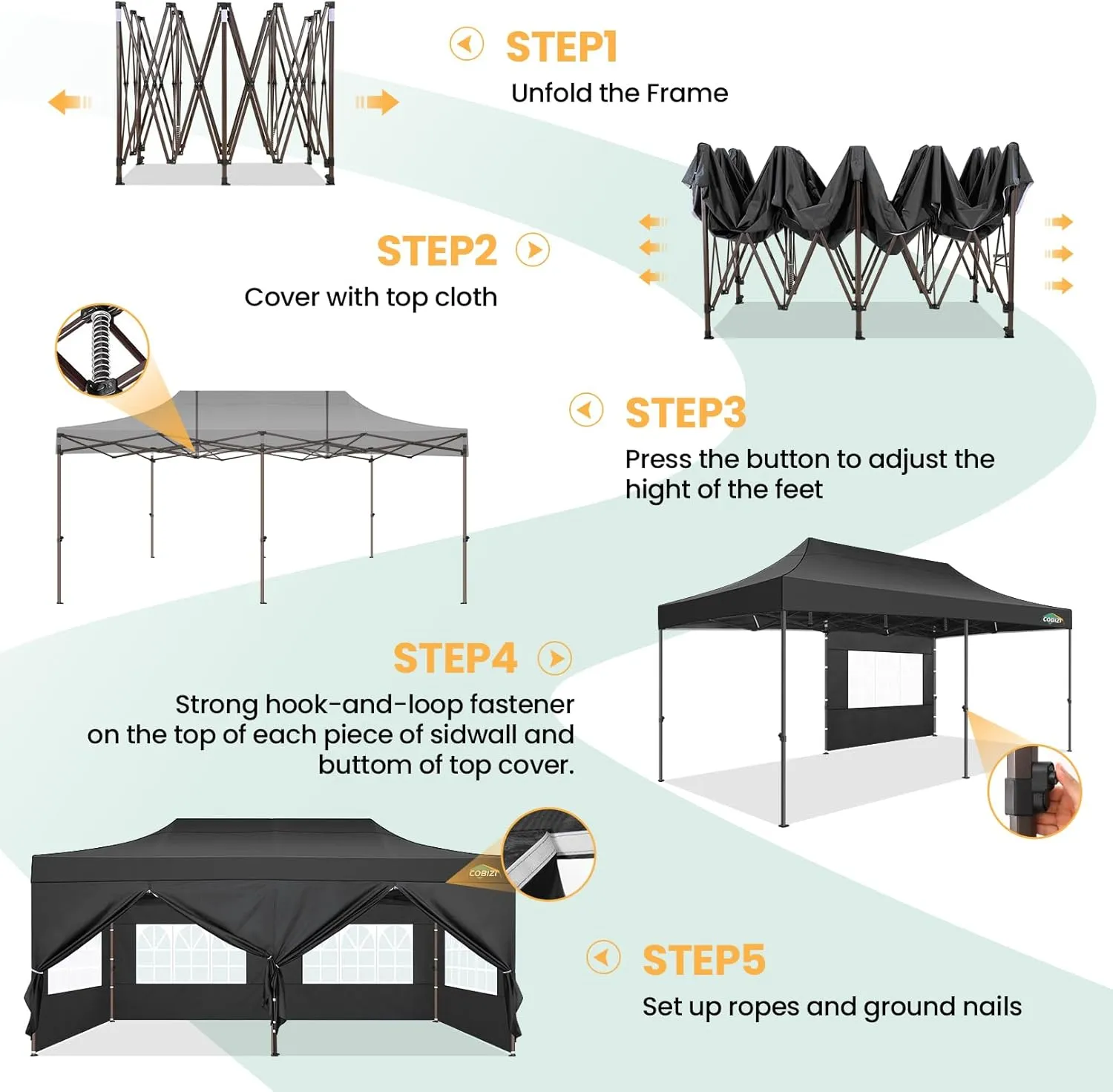 STEP1
Unfold the Frame

STEP2
Cover with top cloth

STEP3
Press the button to adjust the hight of the feet

COBIZI

STEP4
Strong hook-and-loop fastener on the top of each piece of sidwall and buttom of top cover.

COBIZI

STEP5
Set up ropes and ground nails