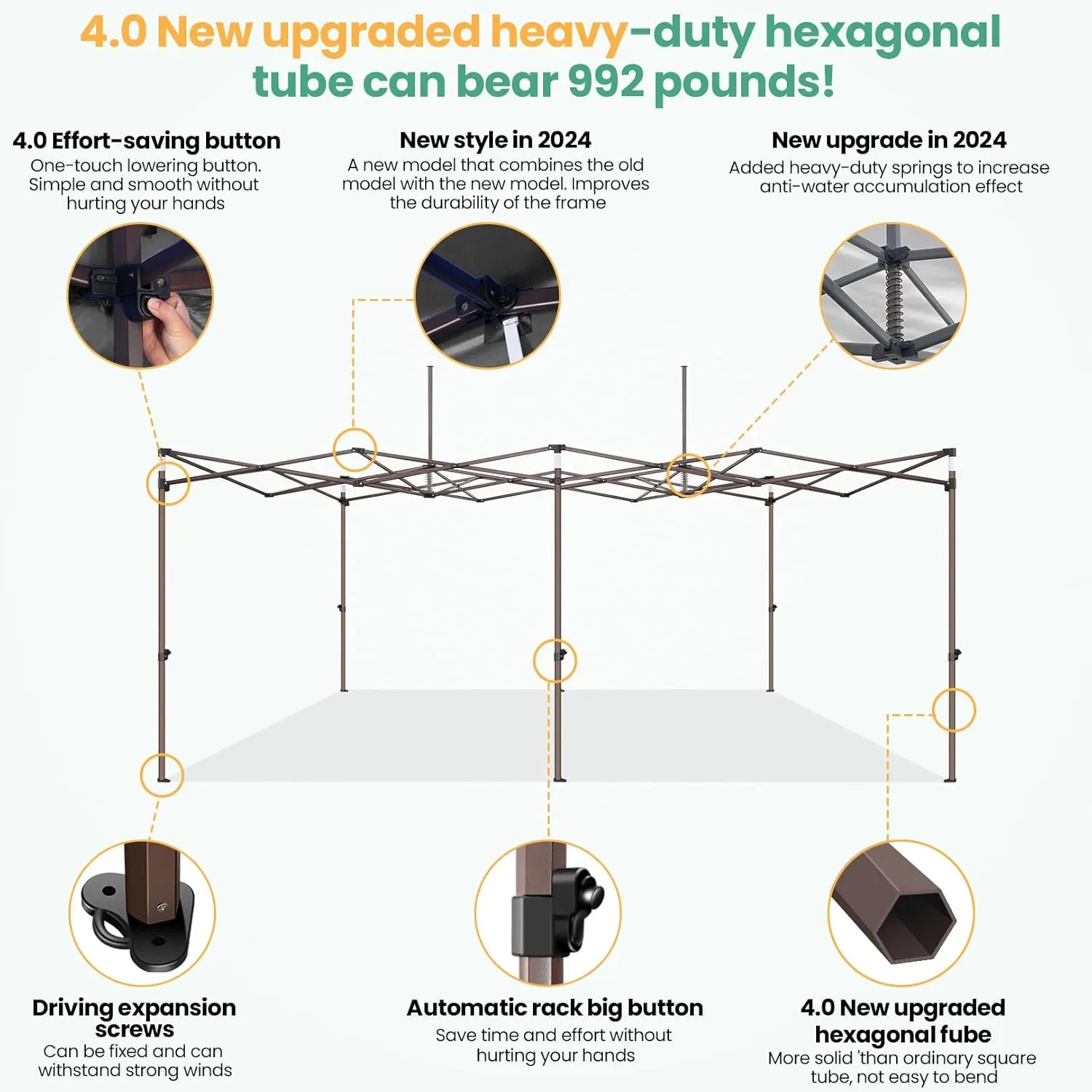 4.0 New upgraded heavy-duty hexagonal tube can bear 992 pounds!

4.0 Effort-saving button
One-touch lowering button. Simple and smooth without hurting your hands

New style in 2024
A new model that combines the old model with the new model. Improves the durability of the frame

New upgrade in 2024
Added heavy-duty springs to increase anti-water accumulation effect

Driving expansion screws
Can be fixed and can withstand strong winds

Automatic rack big button
Save time and effort without hurting your hands

4.0 New upgraded hexagonal fube
More solid 'than ordinary square tube, not easy to bend