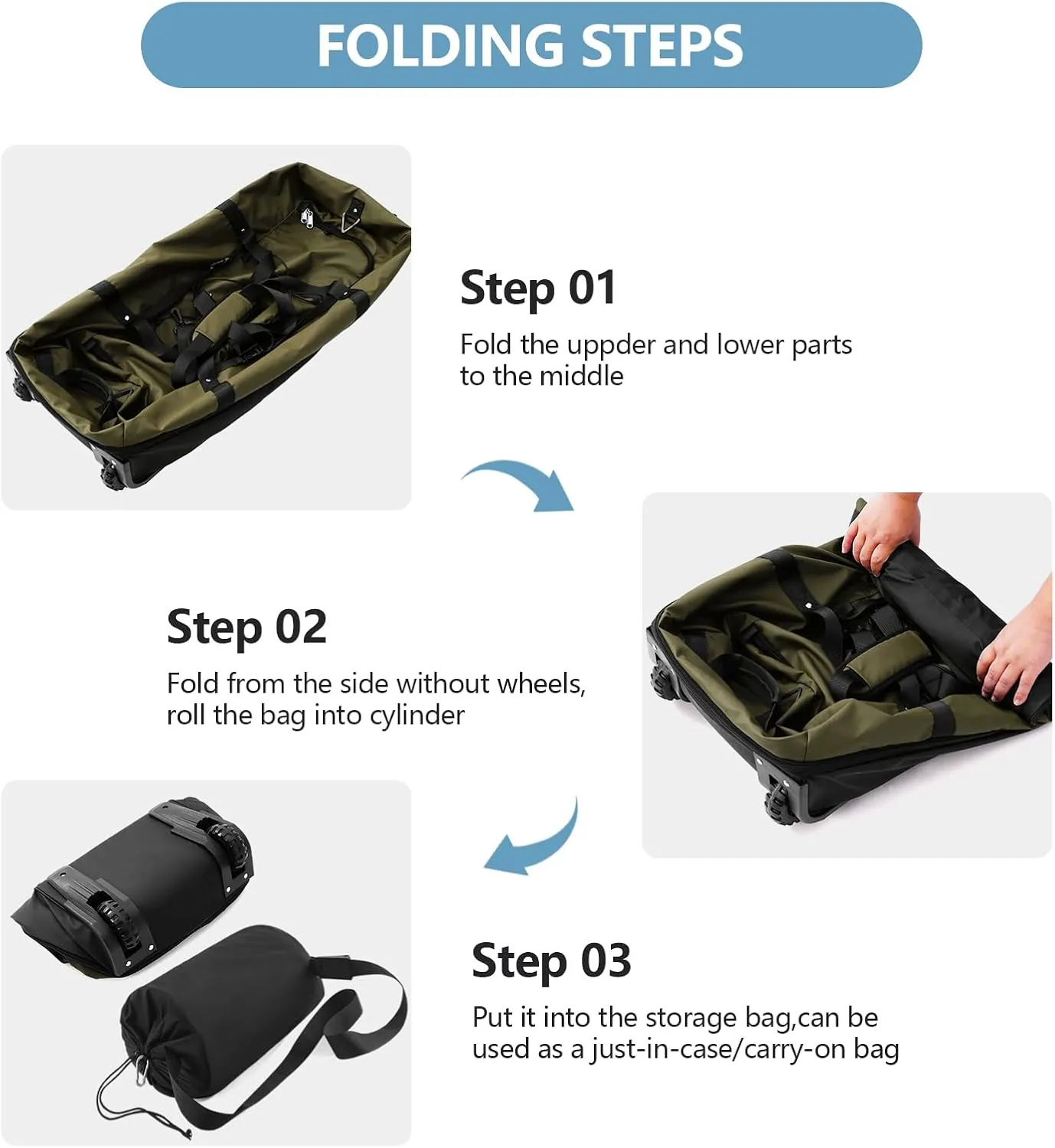 FOLDING STEPS

Step 01

Fold the uppder and lower parts to the middle

Step 02

Fold from the side without wheels, roll the bag into cylinder

Step 03

Put it into the storage bag,can be used as a just-in-case/carry-on bag